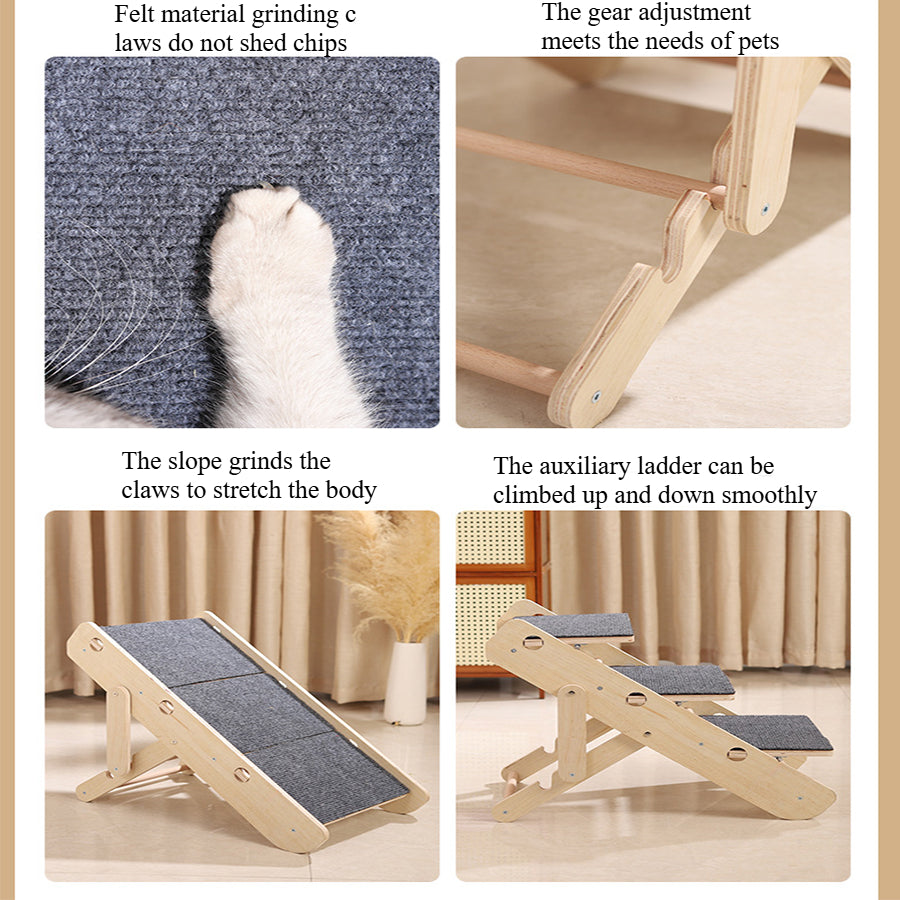 Felt material grinding c laws do not shed chips

The gear adjustment meets the needs of pets

The slope grinds the claws to stretch the body

The auxiliary ladder can be climbed up and down smoothly